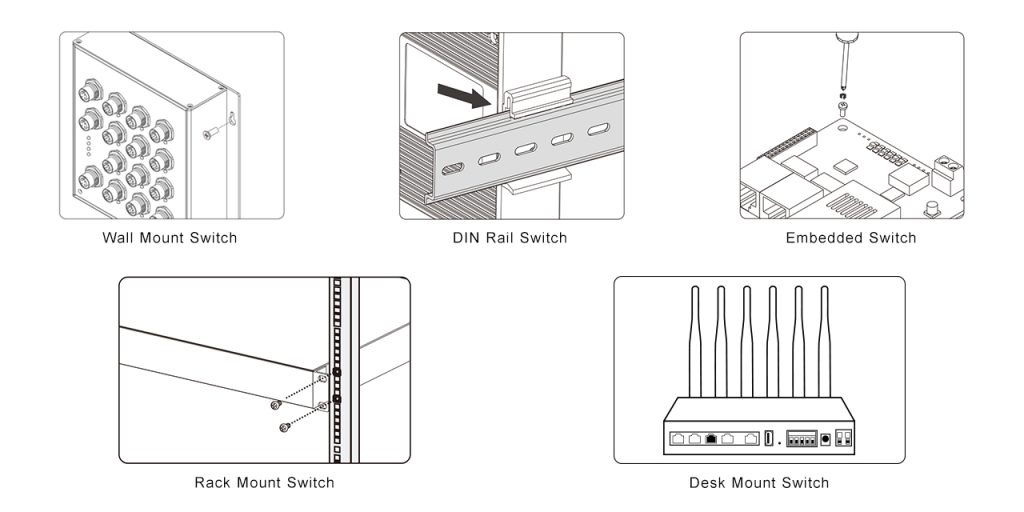 Wall Mount Switch

DIN Rail Switch

Embedded Switch

Rack Mount Switch

Desk Mount Switch